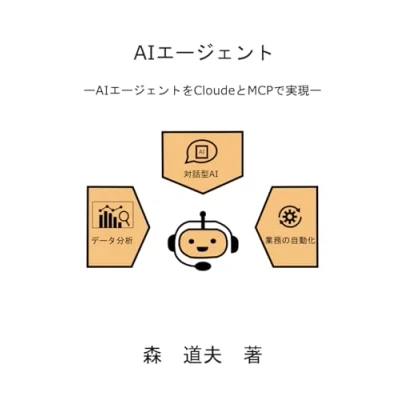 AIエージェント

ーAIエージェントをCloudeとMCPで実現ー

AI

対話型AI

データ分析

業務の自動化

森　道夫　著