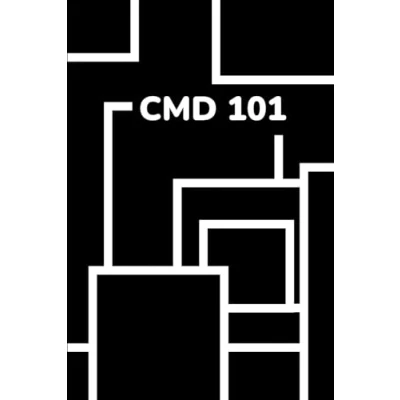 CMD 101