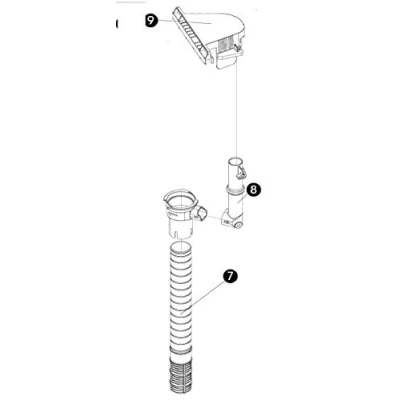 9

8

7